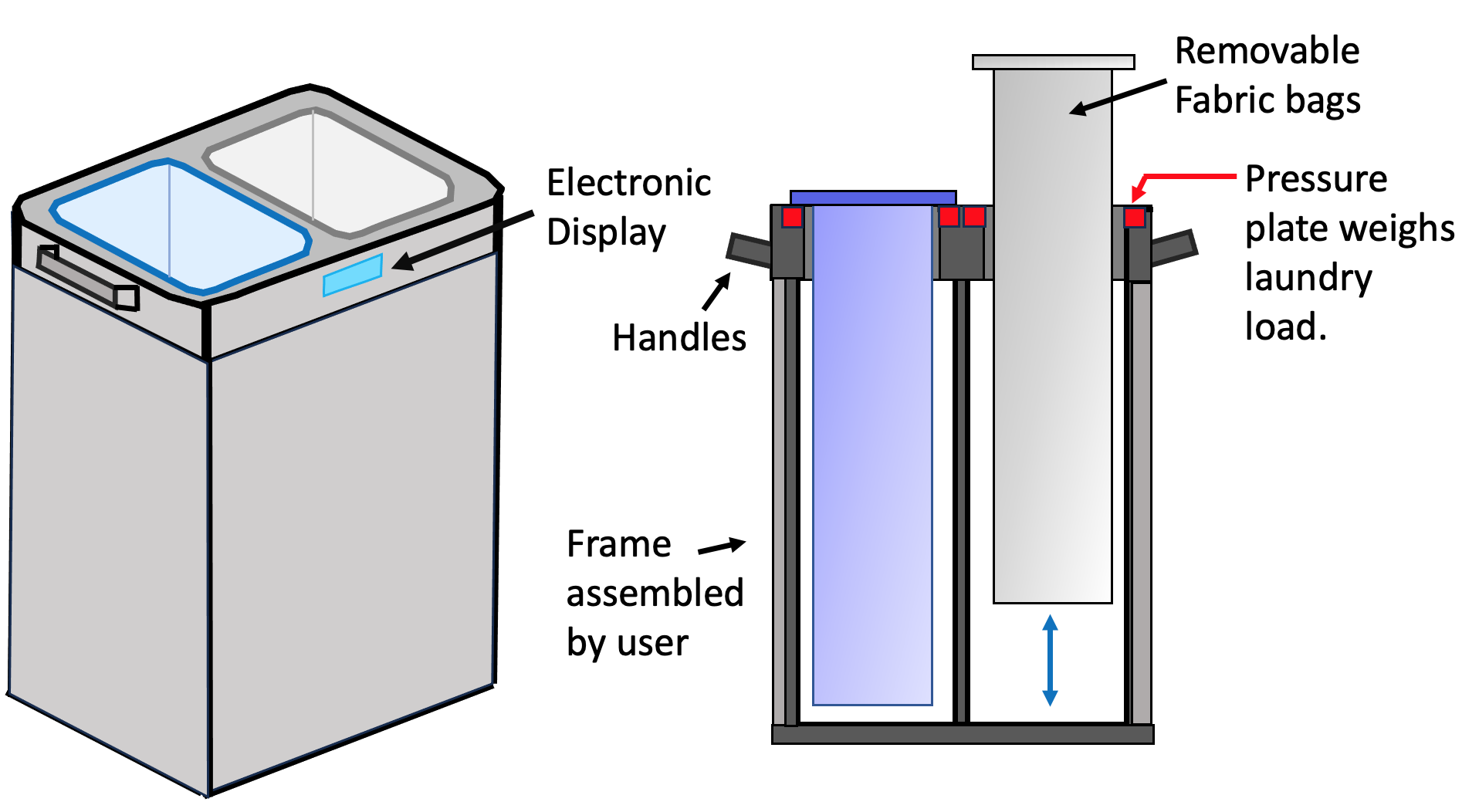 Electronic Display

Handles

Frame assembled by user

Removable Fabric bags

Pressure plate weighs laundry load.